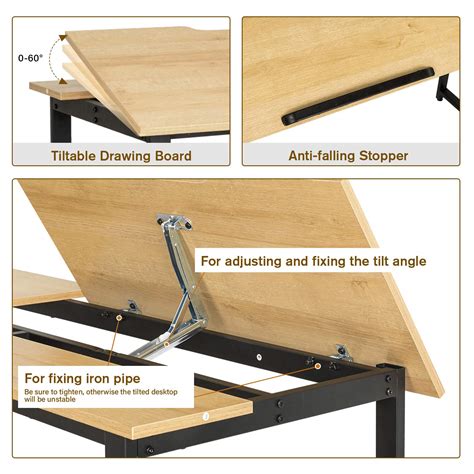 0-60°

Tiltable Drawing Board

Anti-falling Stopper

For adjusting and fixing the tilt angle

For fixing iron pipe

Be sure to tighten, otherwise the tilted desktop will be unstable