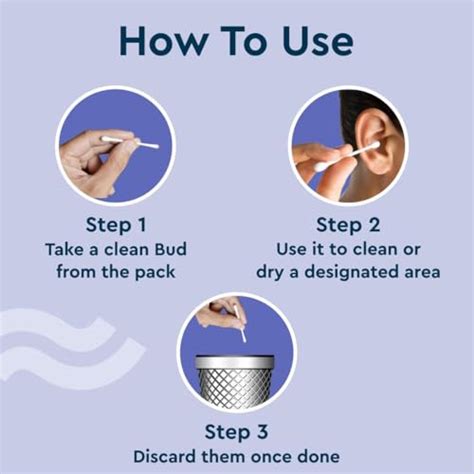 How To Use

Step 1
Take a clean Bud from the pack

Step 2
Use it to clean or dry a designated area

Step 3
Discard them once done