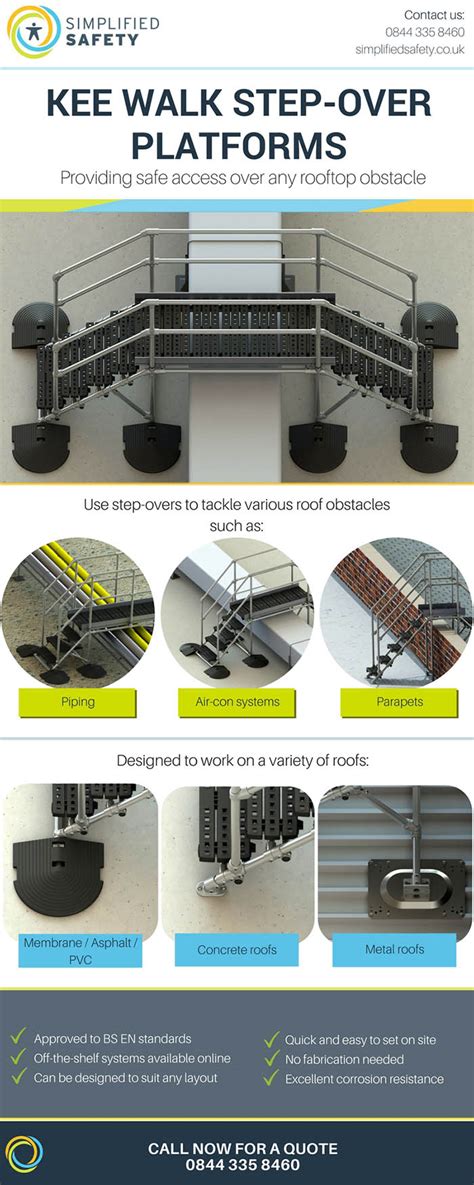 SIMPLIFIED SAFETY

Contact us:
0844 335 8460
simplifiedsafety.co.uk

KEE WALK STEP-OVER PLATFORMS

Providing safe access over any rooftop obstacle

Use step-overs to tackle various roof obstacles such as:

Piping

Air-con systems

Parapets

Designed to work on a variety of roofs:

Membrane / Asphalt / PVC

Concrete roofs

Metal roofs

Approved to BS EN standards
Off-the-shelf systems available online
Can be designed to suit any layout

Quick and easy to set on site
No fabrication needed
Excellent corrosion resistance

CALL NOW FOR A QUOTE
0844 335 8460