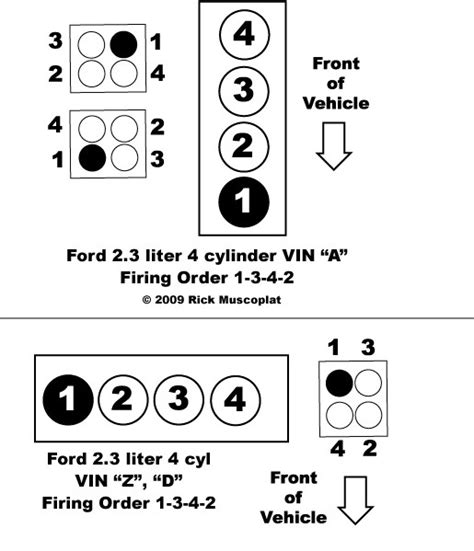 3 1
2 4

4 2
1 3

4
3
2
1

Front of Vehicle

Ford 2.3 liter 4 cylinder VIN “A”
Firing Order 1-3-4-2
© 2009 Rick Muscoplat

1 2 3 4

1 3
4 2

Ford 2.3 liter 4 cyl
VIN “Z”, “D”
Firing Order 1-3-4-2

Front of Vehicle