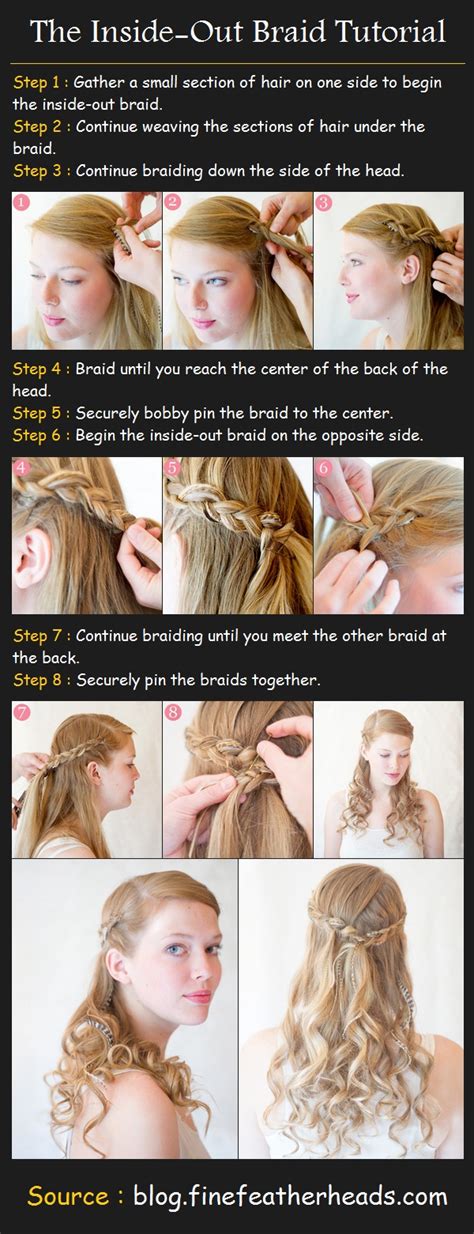 The Inside-Out Braid Tutorial

Step 1 : Gather a small section of hair on one side to begin the inside-out braid.
Step 2 : Continue weaving the sections of hair under the braid.
Step 3 : Continue braiding down the side of the head.

1 2 3

Step 4 : Braid until you reach the center of the back of the head.
Step 5 : Securely bobby pin the braid to the center.
Step 6 : Begin the inside-out braid on the opposite side.

4 5 6

Step 7 : Continue braiding until you meet the other braid at the back.
Step 8 : Securely pin the braids together.

7 8

Source : blog.finefeatherheads.com