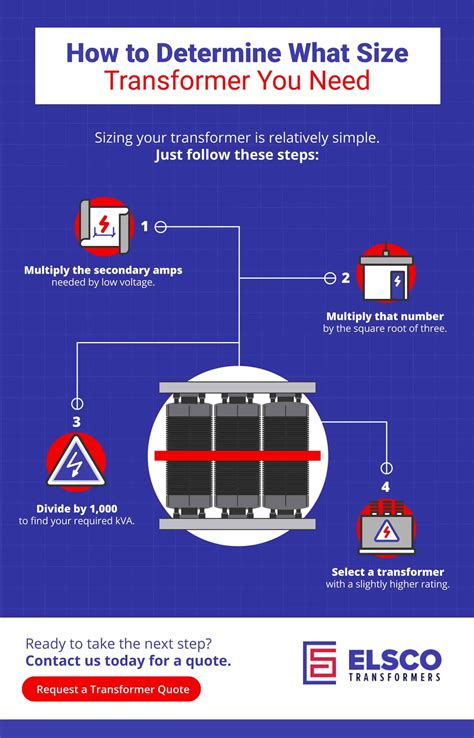 How to Determine What Size Transformer You Need

Sizing your transformer is relatively simple. Just follow these steps:

1

Multiply the secondary amps needed by low voltage.

2

Multiply that number by the square root of three.

3

Divide by 1,000 to find your required kVA.

4

Select a transformer with a slightly higher rating.

Ready to take the next step?
Contact us today for a quote.

Request a Transformer Quote

ELSCO TRANSFORMERS