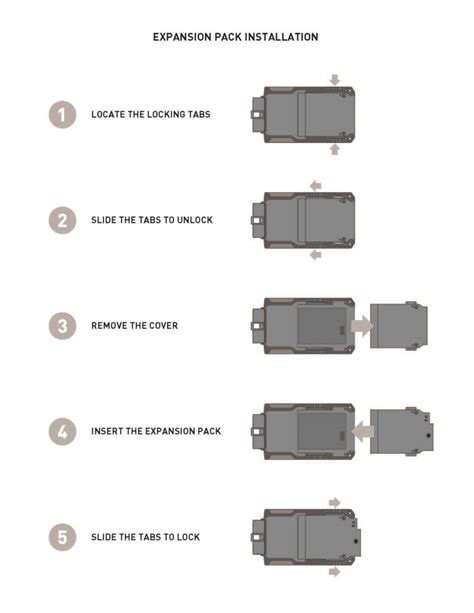 EXPANSION PACK INSTALLATION

1 LOCATE THE LOCKING TABS

2 SLIDE THE TABS TO UNLOCK

3 REMOVE THE COVER

4 INSERT THE EXPANSION PACK

5 SLIDE THE TABS TO LOCK