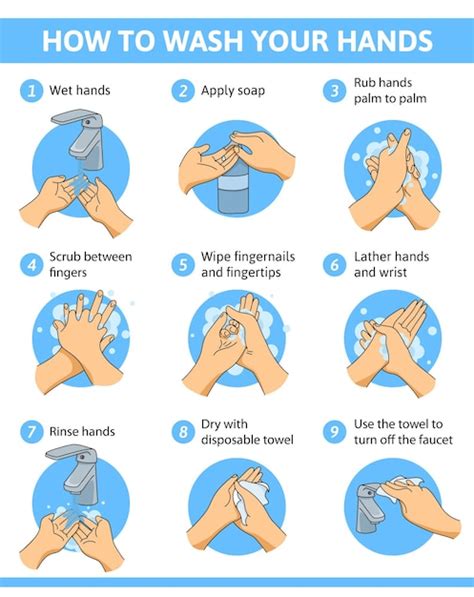 HOW TO WASH YOUR HANDS

1 Wet hands

2 Apply soap

3 Rub hands palm to palm

4 Scrub between fingers

5 Wipe fingernails and fingertips

6 Lather hands and wrist

7 Rinse hands

8 Dry with disposable towel

9 Use the towel to turn off the faucet