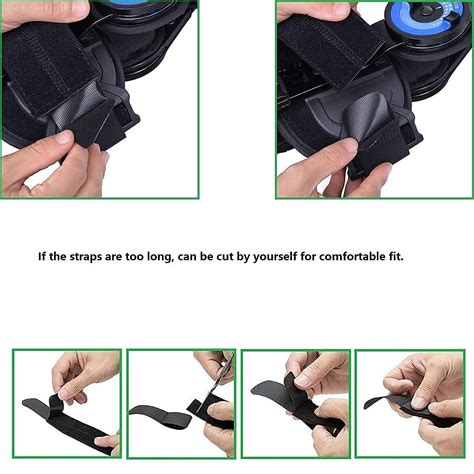 If the straps are too long, can be cut by yourself for comfortable fit.