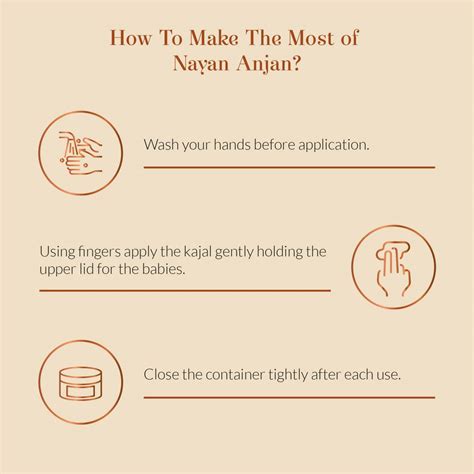 How To Make The Most of Nayan Anjan?

Wash your hands before application.

Using fingers apply the kajal gently holding the upper lid for the babies.

Close the container tightly after each use.