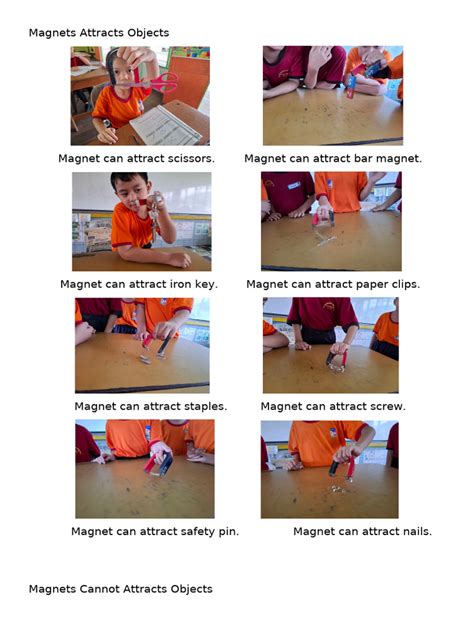 Magnets Attracts Objects

Magnet can attract scissors.

Magnet can attract bar magnet.

Magnet can attract iron key.

Magnet can attract paper clips.

Magnet can attract staples.

Magnet can attract screw.

Magnet can attract safety pin.

Magnet can attract nails.

Magnets Cannot Attracts Objects