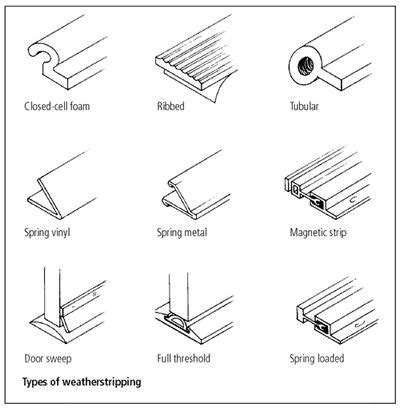 Closed-cell foam

Ribbed

Tubular

Spring vinyl

Spring metal

Magnetic strip

Door sweep

Full threshold

Spring loaded

Types of weatherstripping