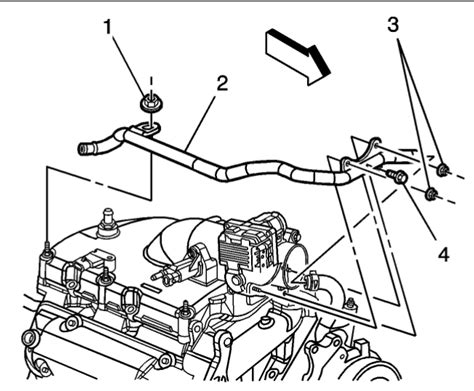 1
2
3
4