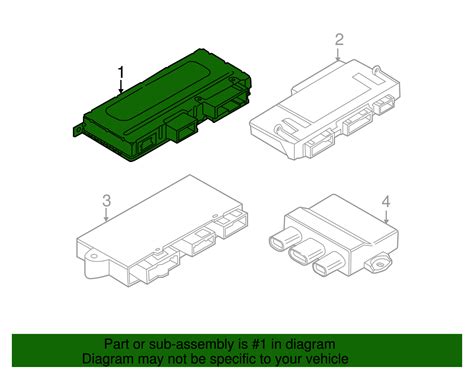 1
2
3
4

Part or sub-assembly is #1 in diagram
Diagram may not be specific to your vehicle