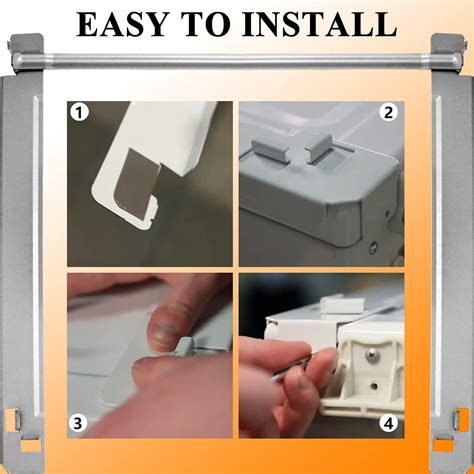 EASY TO INSTALL

1

2

3

4