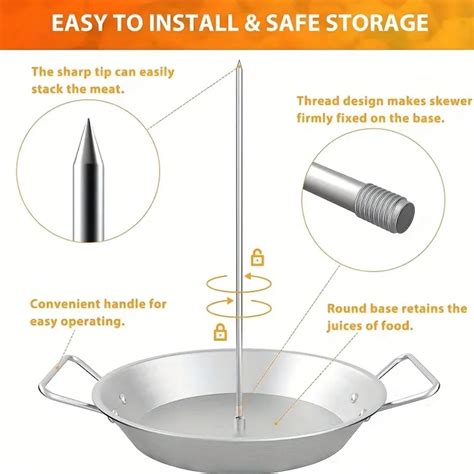 EASY TO INSTALL & SAFE STORAGE

The sharp tip can easily stack the meat.

Thread design makes skewer firmly fixed on the base.

Convenient handle for easy operating.

Round base retains the juices of food.