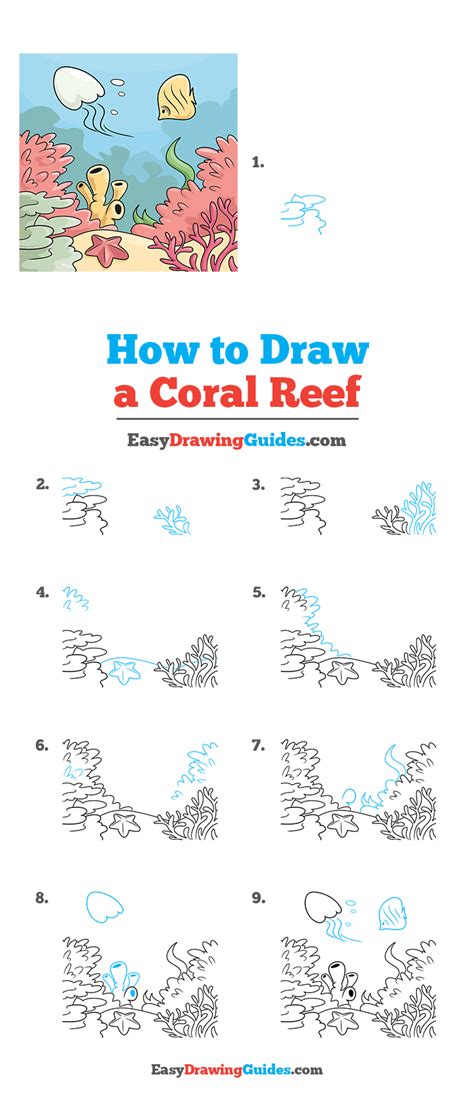 1.

How to Draw
a Coral Reef

EasyDrawingGuides.com

2.

3.

4.

5.

6.

7.

8.

9.

EasyDrawingGuides.com