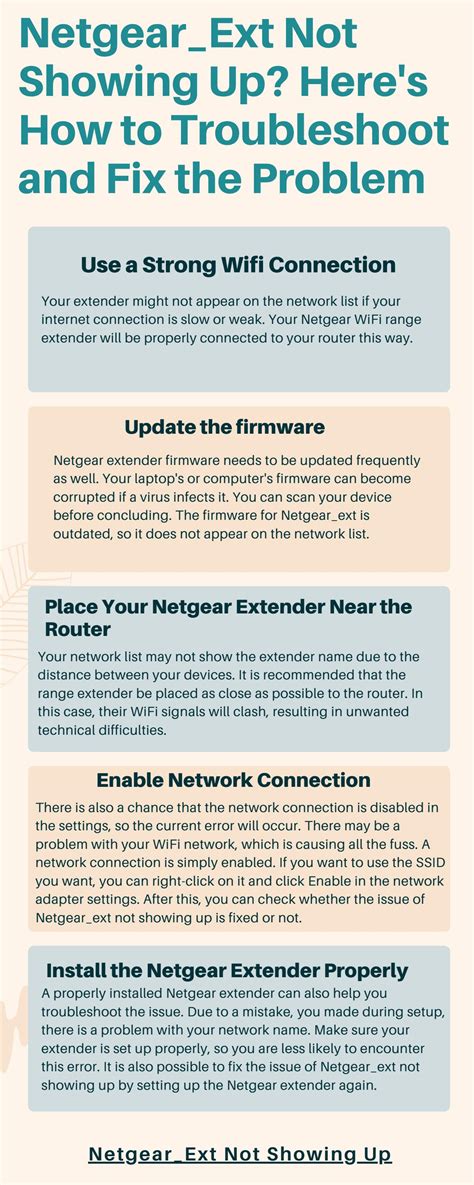 Netgear_Ext Not Showing Up? Here's How to Troubleshoot and Fix the Problem

Use a Strong Wifi Connection

Your extender might not appear on the network list if your internet connection is slow or weak. Your Netgear WiFi range extender will be properly connected to your router this way.

Update the firmware

Netgear extender firmware needs to be updated frequently as well. Your laptop's or computer's firmware can become corrupted if a virus infects it. You can scan your device before concluding. The firmware for Netgear_ext is outdated, so it does not appear on the network list.

Place Your Netgear Extender Near the Router

Your network list may not show the extender name due to the distance between your devices. It is recommended that the range extender be placed as close as possible to the router. In this case, their WiFi signals will clash, resulting in unwanted technical difficulties.

Enable Network Connection

There is also a chance that the network connection is disabled in the settings, so the current error will occur. There may be a problem with your WiFi network, which is causing all the fuss. A network connection is simply enabled. If you want to use the SSID you want, you can right-click on it and click Enable in the network adapter settings. After this, you can check whether the issue of Netgear_ext not showing up is fixed or not.

Install the Netgear Extender Properly

A properly installed Netgear extender can also help you troubleshoot the issue. Due to a mistake, you made during setup, there is a problem with your network name. Make sure your extender is set up properly, so you are less likely to encounter this error. It is also possible to fix the issue of Netgear_ext not showing up by setting up the Netgear extender again.

Netgear_Ext Not Showing Up