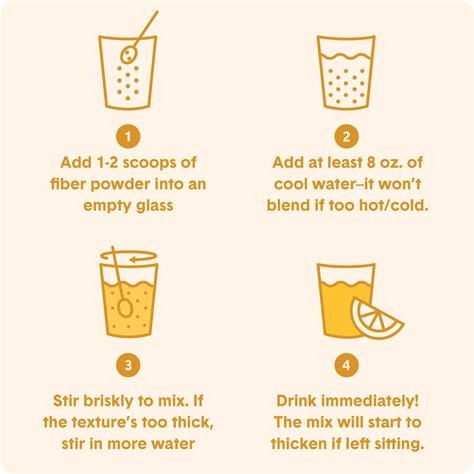 1

Add 1-2 scoops of fiber powder into an empty glass

2

Add at least 8 oz. of cool water–it won't blend if too hot/cold.

3

Stir briskly to mix. If the texture's too thick, stir in more water

4

Drink immediately! The mix will start to thicken if left sitting.