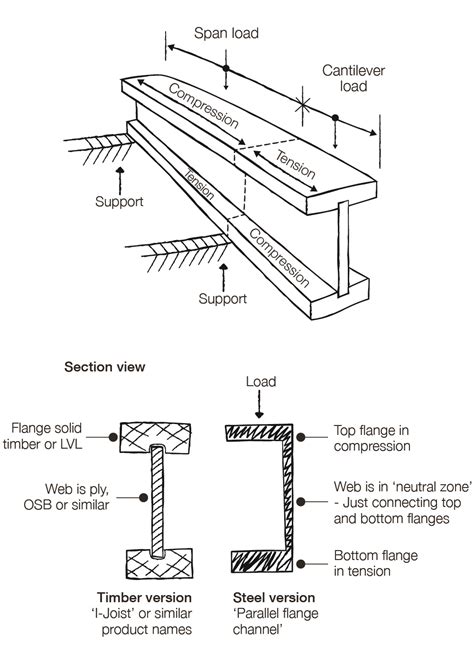 Span load

Cantilever load

Compression

Tension

Tension

Compression

Support

Support

Section view

Load

Flange solid timber or LVL

Web is ply, OSB or similar

Top flange in compression

Web is in 'neutral zone' - Just connecting top and bottom flanges

Bottom flange in tension

Timber version
'I-Joist' or similar product names

Steel version
'Parallel flange channel'