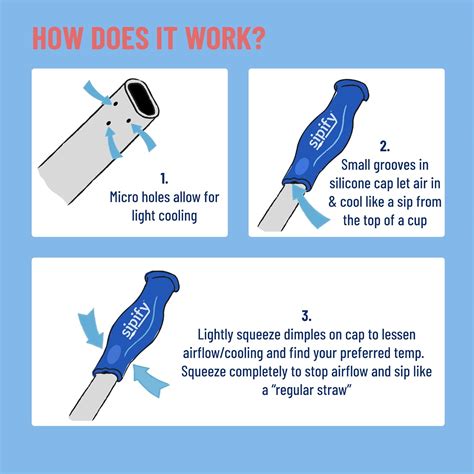 HOW DOES IT WORK?

1.
Micro holes allow for light cooling

sipify

2.
Small grooves in silicone cap let air in & cool like a sip from the top of a cup

sipify

3.
Lightly squeeze dimples on cap to lessen airflow/cooling and find your preferred temp. Squeeze completely to stop airflow and sip like a "regular straw"