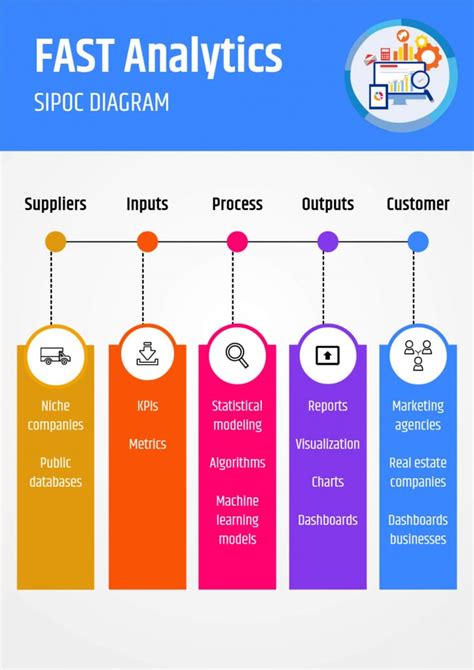 FAST Analytics
SIPOC DIAGRAM

Suppliers

Niche companies

Public databases

Inputs

KPIs

Metrics

Process

Statistical modeling

Algorithms

Machine learning models

Outputs

Reports

Visualization

Charts

Dashboards

Customer

Marketing agencies

Real estate companies

Dashboards businesses