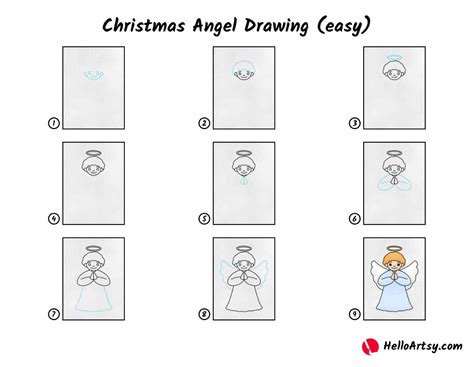 Christmas Angel Drawing (easy)

1

2

3

4

5

6

7

8

9

HelloArtsy.com