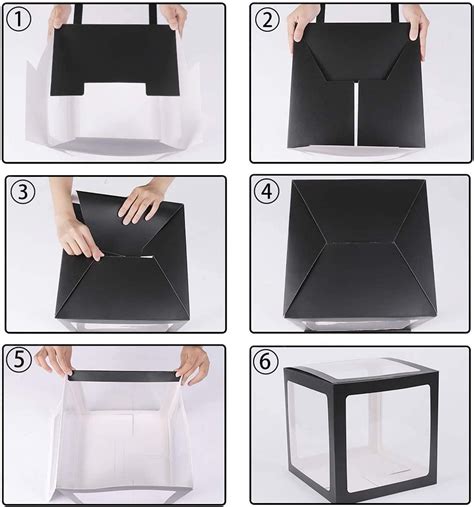 ①
②
③
④
⑤
⑥