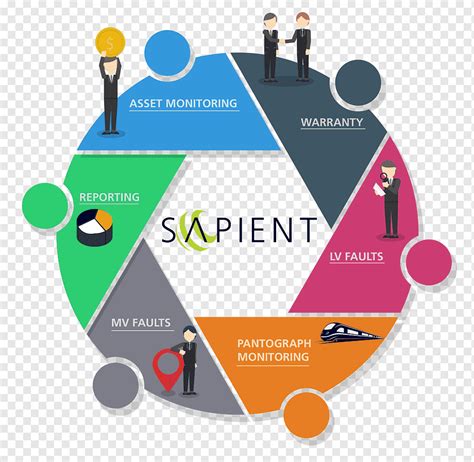 ASSET MONITORING

WARRANTY

REPORTING

SAPIENT

LV FAULTS

MV FAULTS

PANTOGRAPH MONITORING