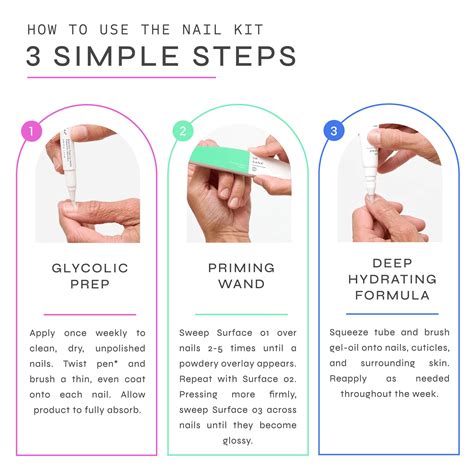 HOW TO USE THE NAIL KIT
3 SIMPLE STEPS

1

GLYCOLIC PREP

Apply once weekly to clean, dry, unpolished nails. Twist pen* and brush a thin, even coat onto each nail. Allow product to fully absorb.

2

PRIMING WAND

Sweep Surface 01 over nails 2-5 times until a powdery overlay appears. Repeat with Surface 02. Pressing more firmly, sweep Surface 03 across nails until they become glossy.

3

DEEP HYDRATING FORMULA

Squeeze tube and brush gel-oil onto nails, cuticles, and surrounding skin. Reapply as needed throughout the week.