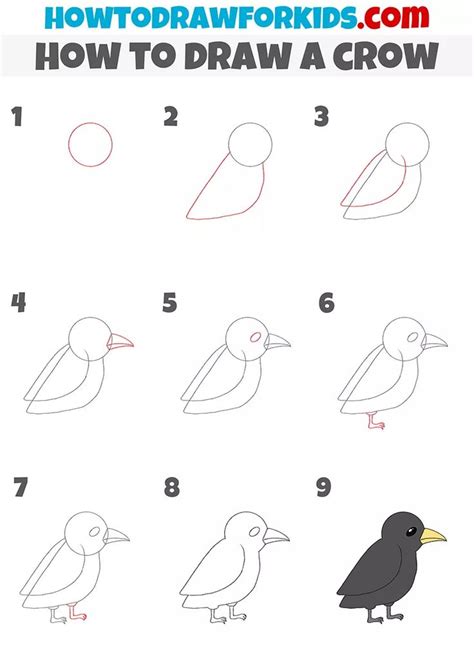 HOWTODRAWFORKIDS.com
HOW TO DRAW A CROW

1

2

3

4

5

6

7

8

9