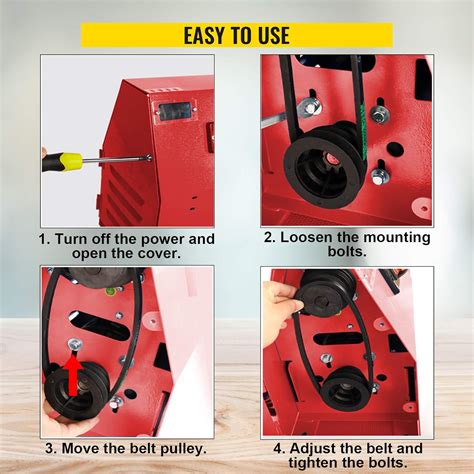 EASY TO USE

1. Turn off the power and open the cover.

2. Loosen the mounting bolts.

3. Move the belt pulley.

4. Adjust the belt and tighten the bolts.