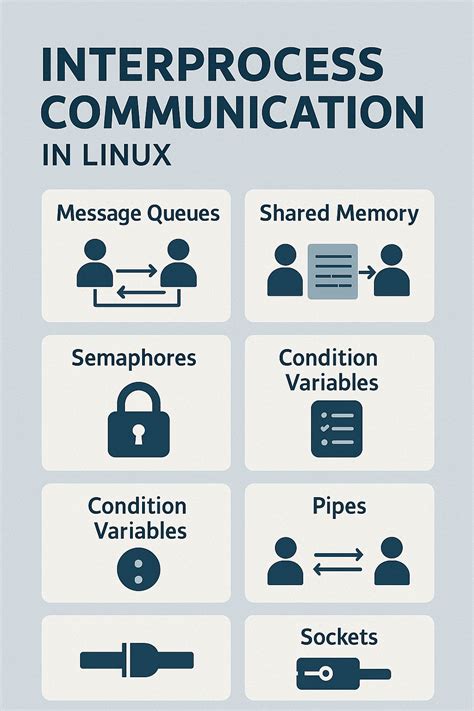 INTERPROCESS COMMUNICATION IN LINUX

Message Queues

Shared Memory

Semaphores

Condition Variables

Condition Variables

Pipes

Sockets