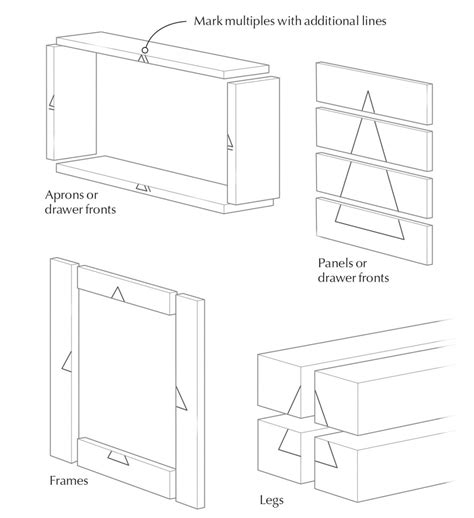 Mark multiples with additional lines

Aprons or drawer fronts

Panels or drawer fronts

Frames

Legs