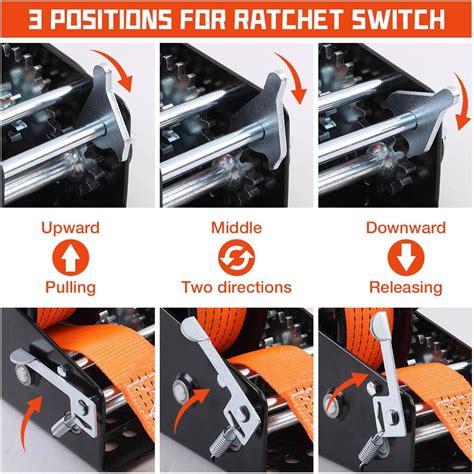 3 POSITIONS FOR RATCHET SWITCH

Upward
Pulling

Middle
Two directions

Downward
Releasing