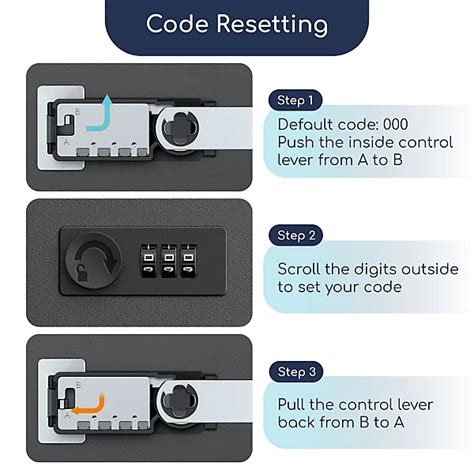 Code Resetting

B
A

Step 1
Default code: 000
Push the inside control lever from A to B

Step 2
Scroll the digits outside to set your code

B
A

Step 3
Pull the control lever back from B to A