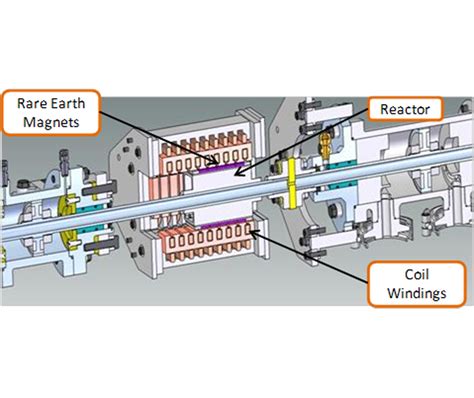 Rare Earth Magnets

Reactor

Coil Windings