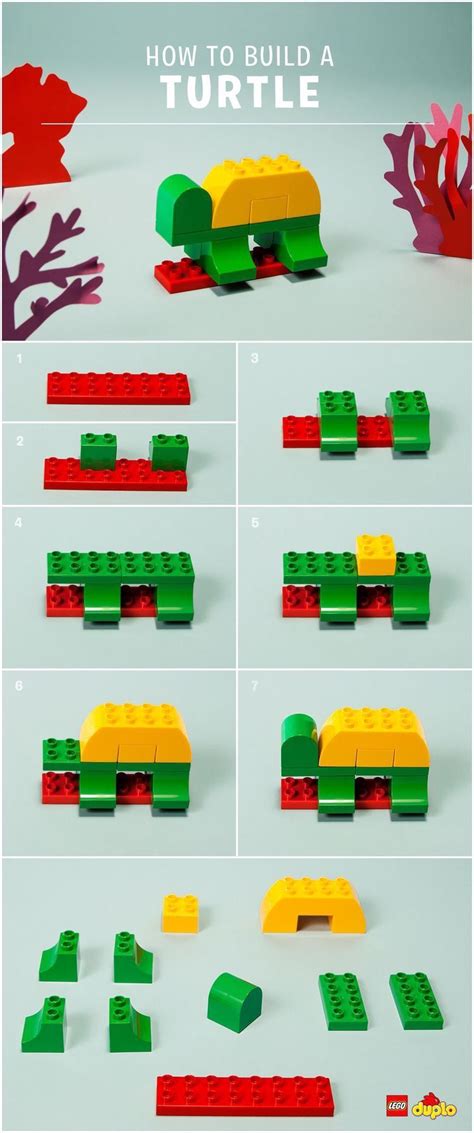 HOW TO BUILD A
TURTLE

1

2

3

4

5

6

7

LEGO duplo