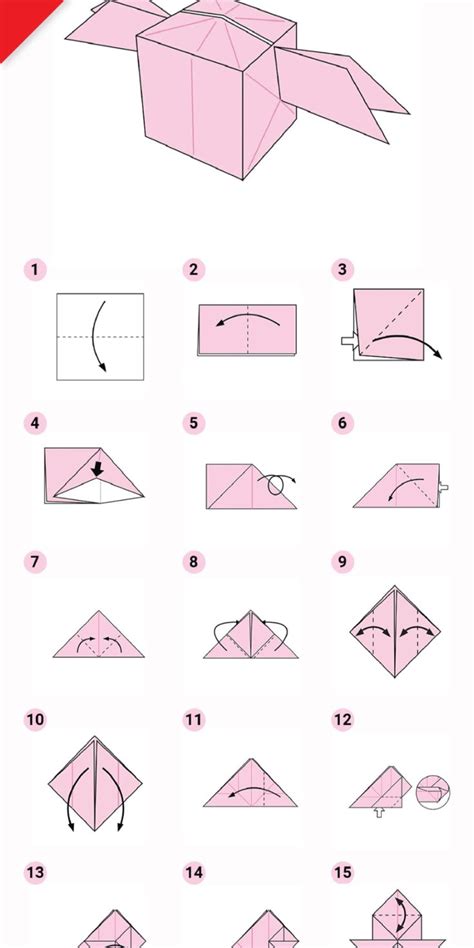 1
2
3
4
5
6
7
8
9
10
11
12
13
14
15