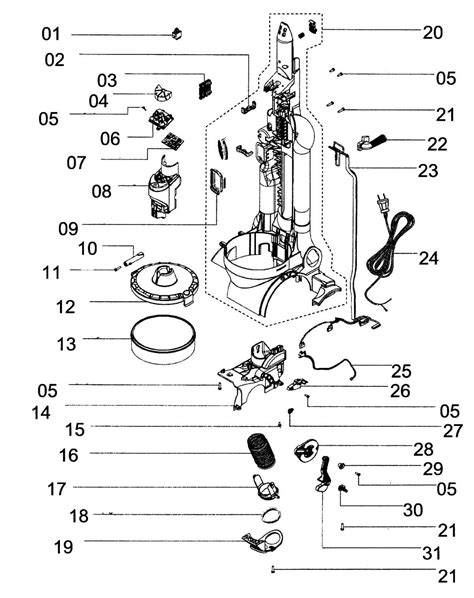 01
02
03
04
05
06
07
08
09
10
11
12
13
05
14
15
16
17
18
19
20
05
21
22
23
24
25
26
05
27
28
29
05
30
21
31
21