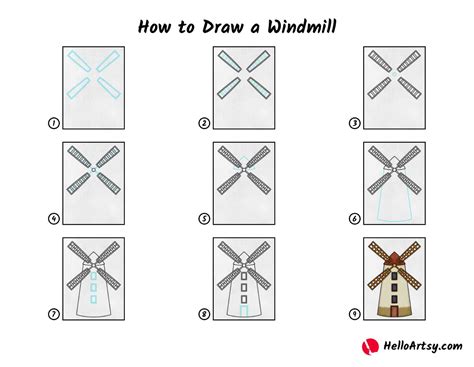 How to Draw a Windmill

1

2

3

4

5

6

7

8

9

HelloArtsy.com