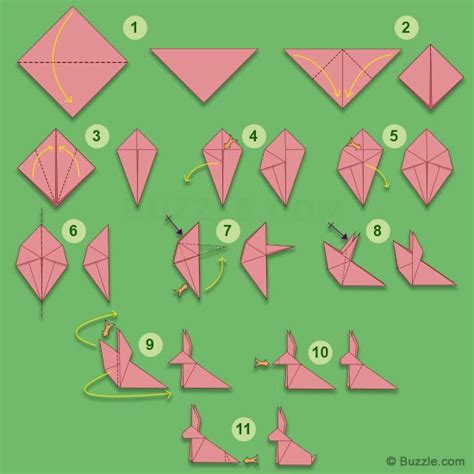 1
2
3
4
5
6
7
8
9
10
11
© Buzzle.com