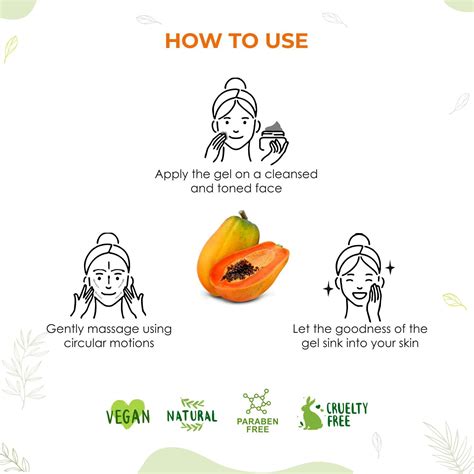 HOW TO USE

Apply the gel on a cleansed and toned face

Gently massage using circular motions

Let the goodness of the gel sink into your skin

VEGAN

NATURAL

PARABEN FREE

CRUELTY FREE