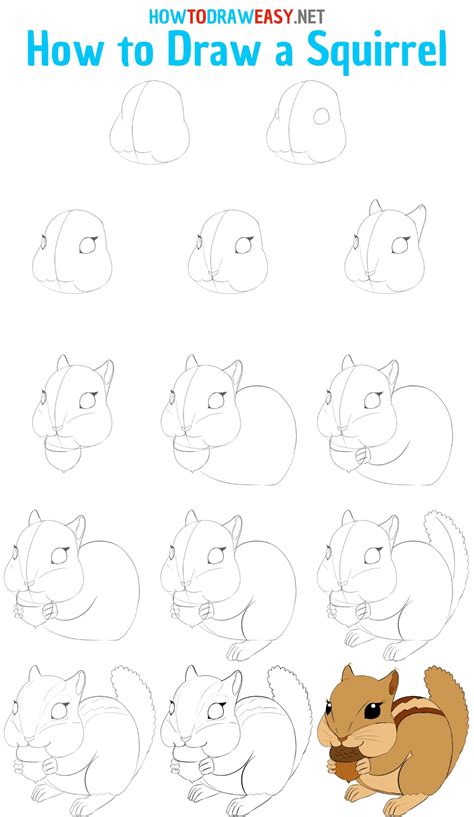 HOWTODRAWEASY.NET
How to Draw a Squirrel