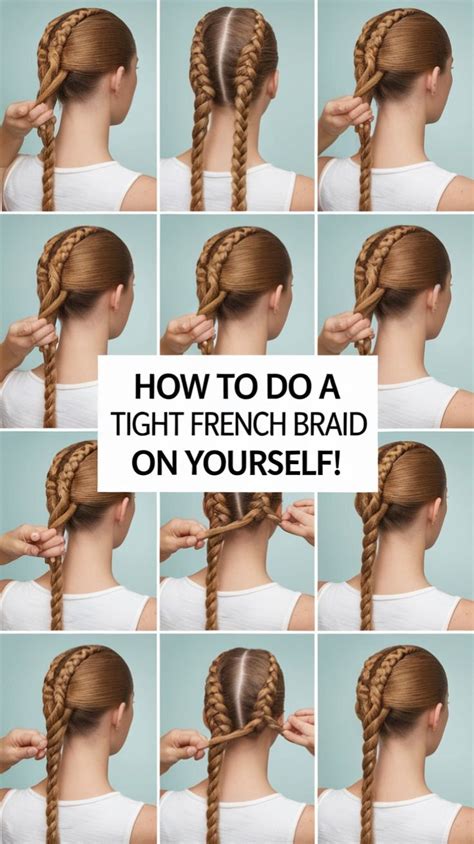 HOW TO DO A
TIGHT FRENCH BRAID
ON YOURSELF!