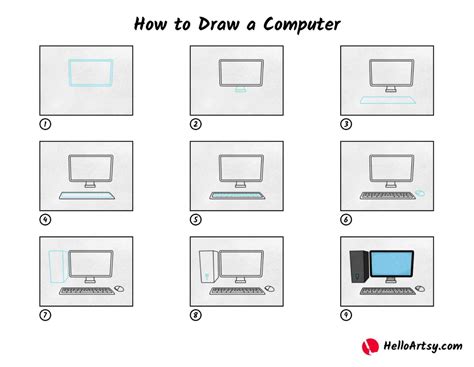 How to Draw a Computer

1

2

3

4

5

6

7

8

9

HelloArtsy.com