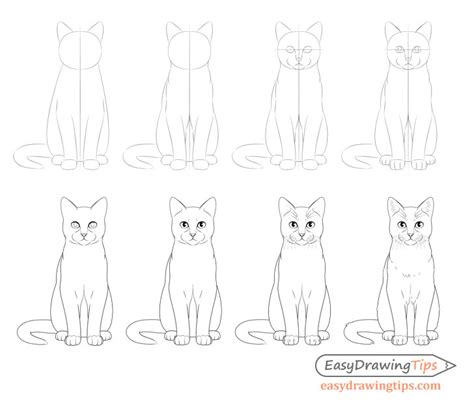 EasyDrawingTips
easydrawingtips.com