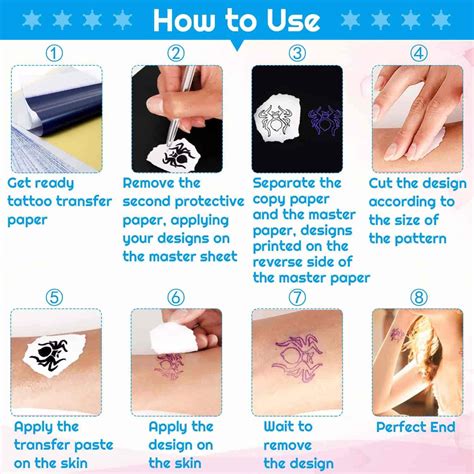 How to Use

①
Get ready tattoo transfer paper

②
Remove the second protective paper, applying your designs on the master sheet

③
Separate the copy paper and the master paper, designs printed on the reverse side of the master paper

④
Cut the design according to the size of the pattern

⑤
Apply the transfer paste on the skin

⑥
Apply the design on the skin

⑦
Wait to remove the design

⑧
Perfect End