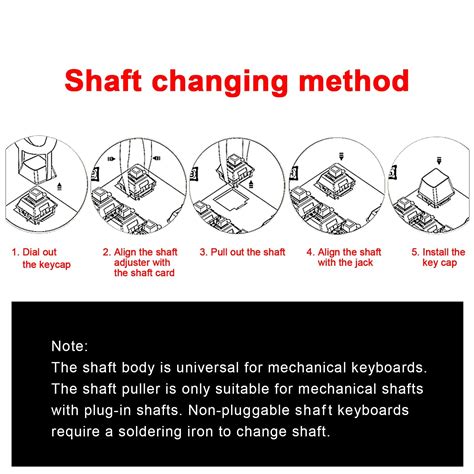 Shaft changing method

1. Dial out the keycap

2. Align the shaft adjuster with the shaft card

3. Pull out the shaft

4. Align the shaft with the jack

5. Install the key cap

Note:
The shaft body is universal for mechanical keyboards. The shaft puller is only suitable for mechanical shafts with plug-in shafts. Non-pluggable shaft keyboards require a soldering iron to change shaft.