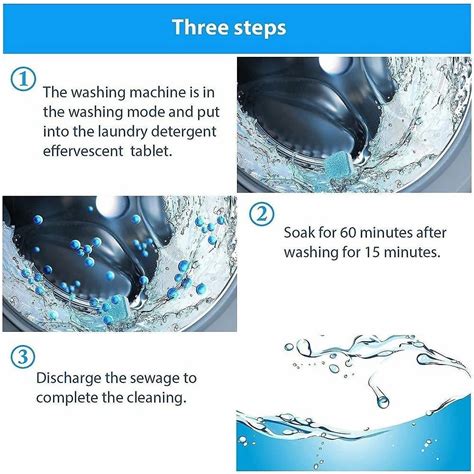 Three steps

①

The washing machine is in the washing mode and put into the laundry detergent effervescent tablet.

②

Soak for 60 minutes after washing for 15 minutes.

③

Discharge the sewage to complete the cleaning.