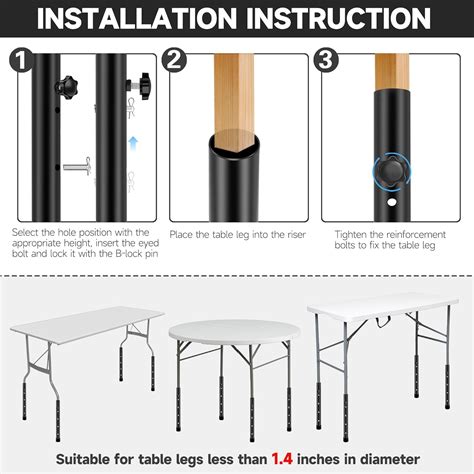 INSTALLATION INSTRUCTION

1

Select the hole position with the appropriate height, insert the eyed bolt and lock it with the B-lock pin

2

Place the table leg into the riser

3

Tighten the reinforcement bolts to fix the table leg

Suitable for table legs less than 1.4 inches in diameter