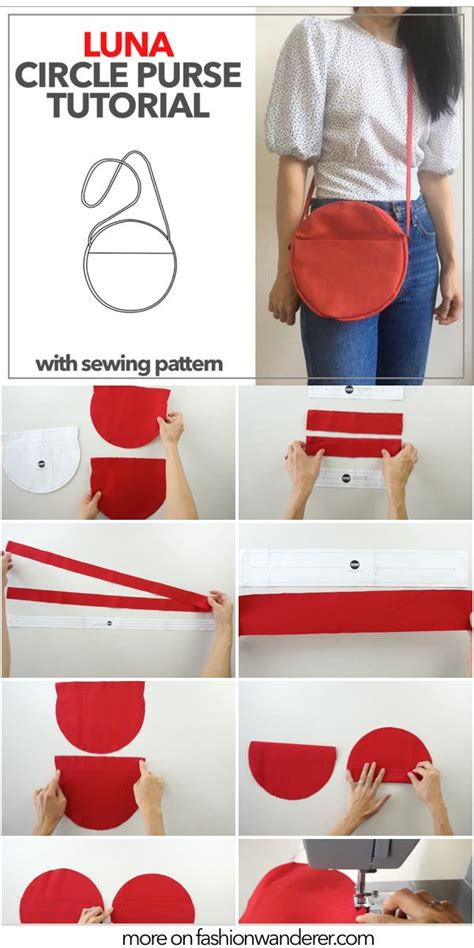 LUNA
CIRCLE PURSE
TUTORIAL

with sewing pattern

more on fashionwanderer.com