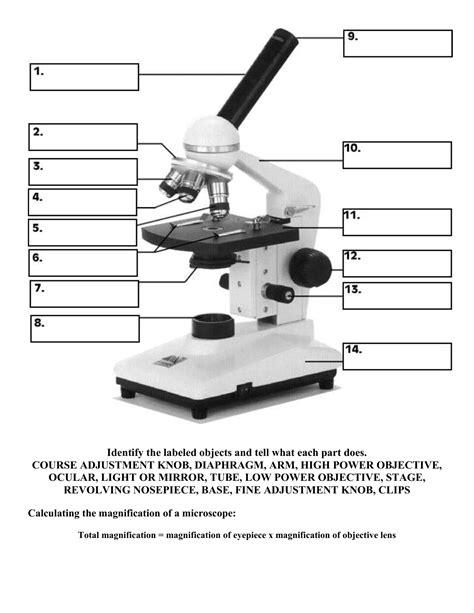 1.

2.

3.

4.

5.

6.

7.

8.

9.

10.

11.

12.

13.

14.

Identify the labeled objects and tell what each part does.
COURSE ADJUSTMENT KNOB, DIAPHRAGM, ARM, HIGH POWER OBJECTIVE, OCULAR, LIGHT OR MIRROR, TUBE, LOW POWER OBJECTIVE, STAGE, REVOLVING NOSEPIECE, BASE, FINE ADJUSTMENT KNOB, CLIPS

Calculating the magnification of a microscope:

Total magnification = magnification of eyepiece x magnification of objective lens