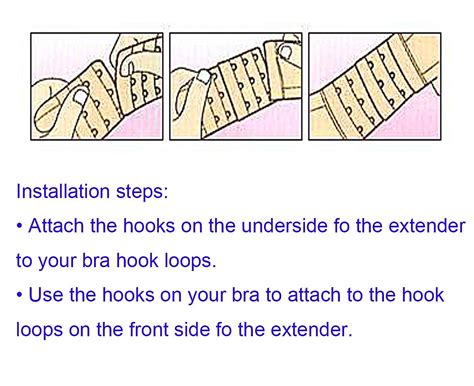 Installation steps:

• Attach the hooks on the underside fo the extender to your bra hook loops.

• Use the hooks on your bra to attach to the hook loops on the front side fo the extender.